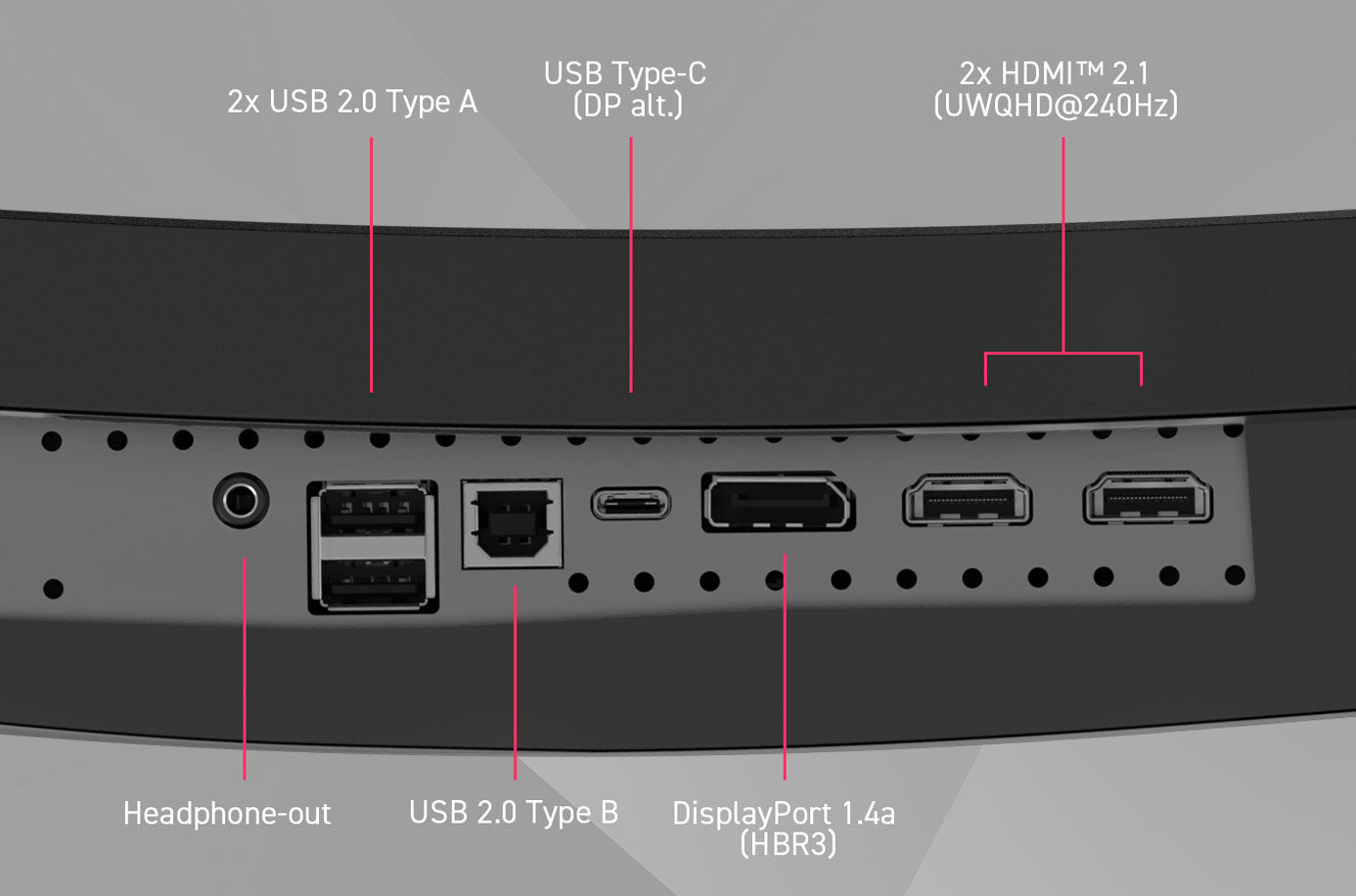 2x USB 2.0 Type A

USB Type-C
(DP alt.)

2x HDMI™ 2.1
(UWQHD@240Hz)

Headphone-out

USB 2.0 Type B

DisplayPort 1.4a
(HBR3)