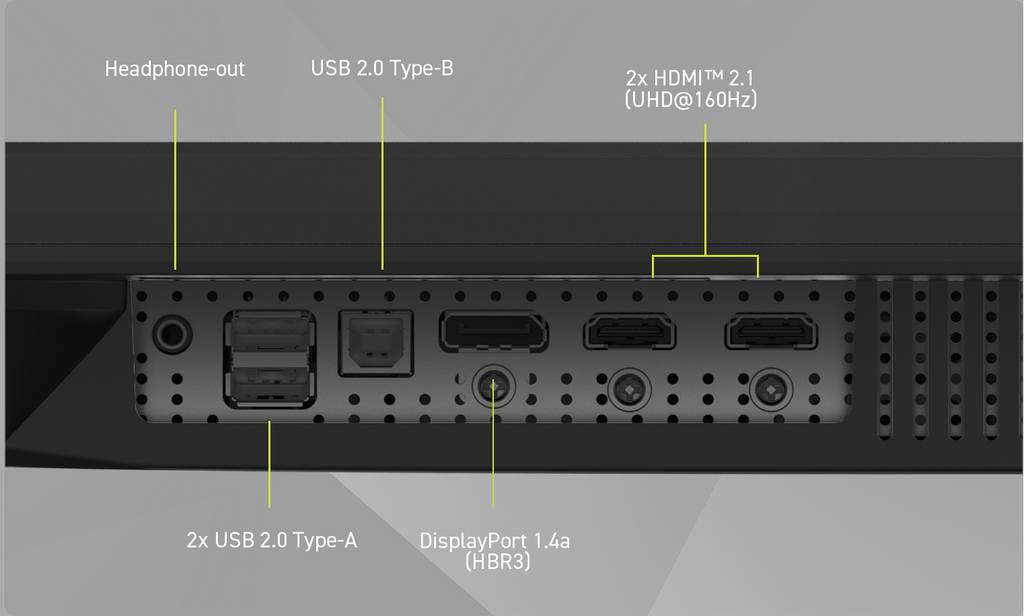 Headphone-out

USB 2.0 Type-B

2x HDMI™ 2.1
(UHD@160Hz)

2x USB 2.0 Type-A

DisplayPort 1.4a
(HBR3)