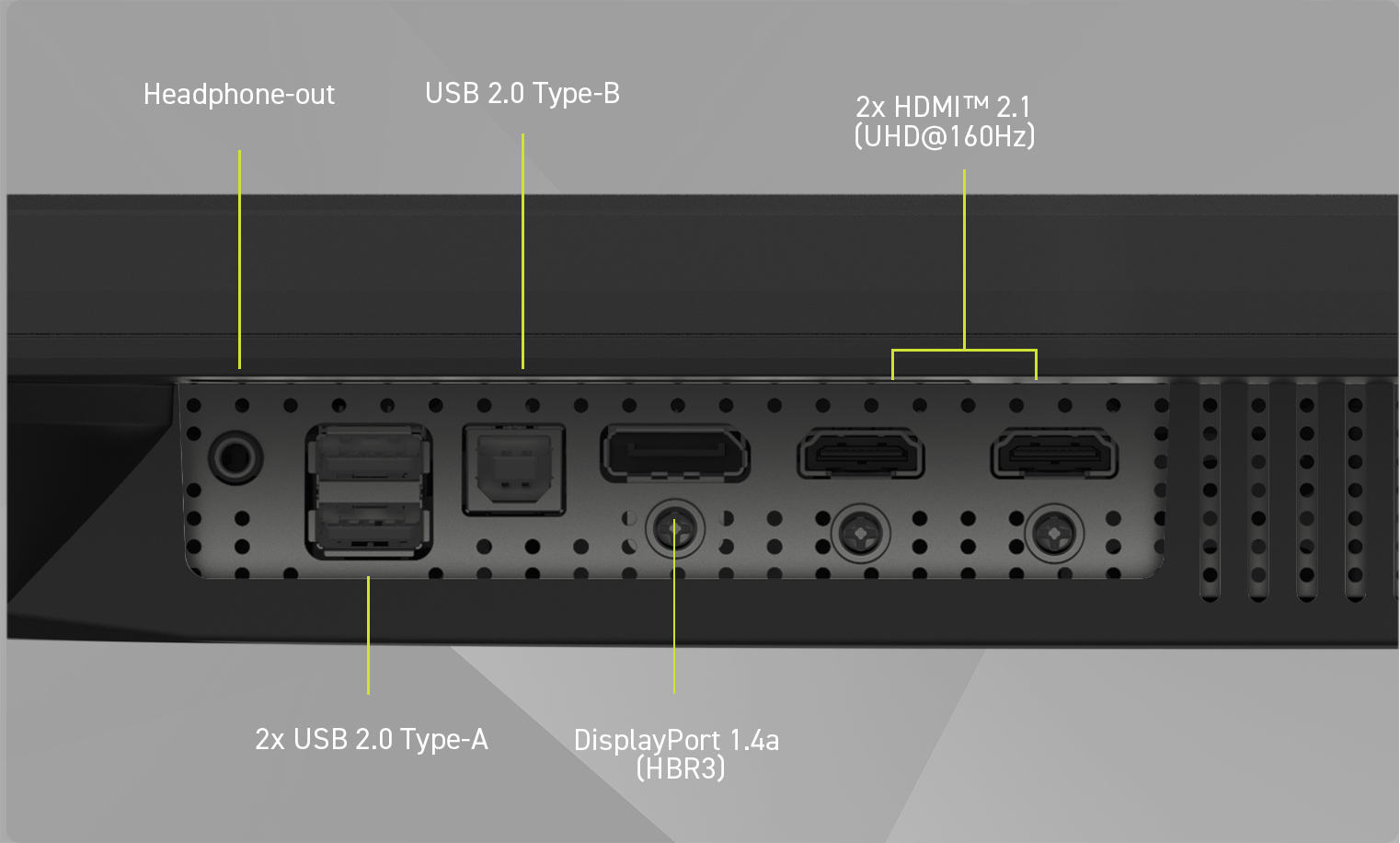 Headphone-out

USB 2.0 Type-B

2x HDMI™ 2.1
(UHD@160Hz)

2x USB 2.0 Type-A

DisplayPort 1.4a
(HBR3)