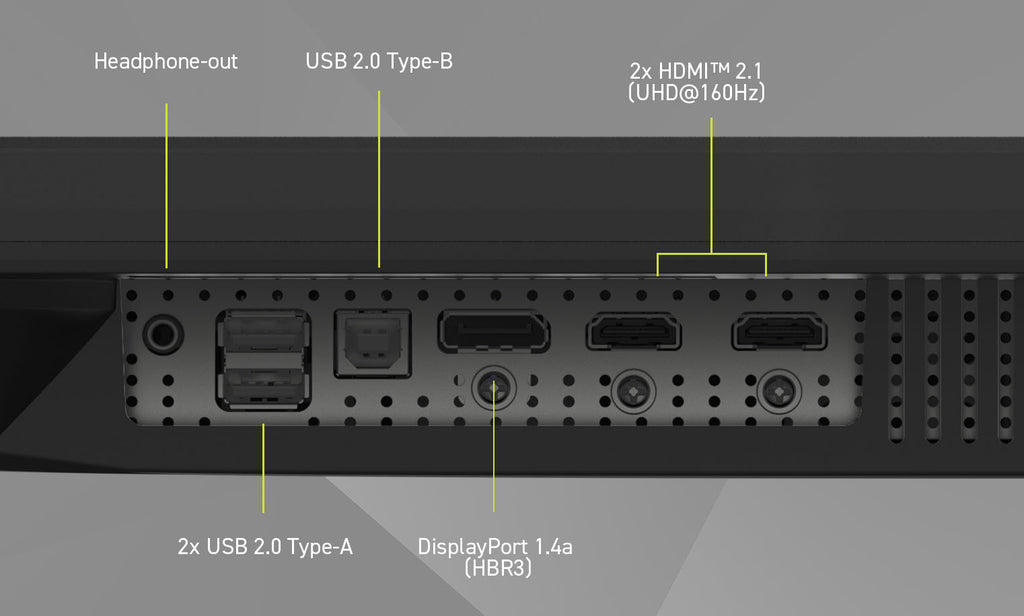 Headphone-out

USB 2.0 Type-B

2x HDMI™ 2.1
(UHD@160Hz)

2x USB 2.0 Type-A

DisplayPort 1.4a
(HBR3)