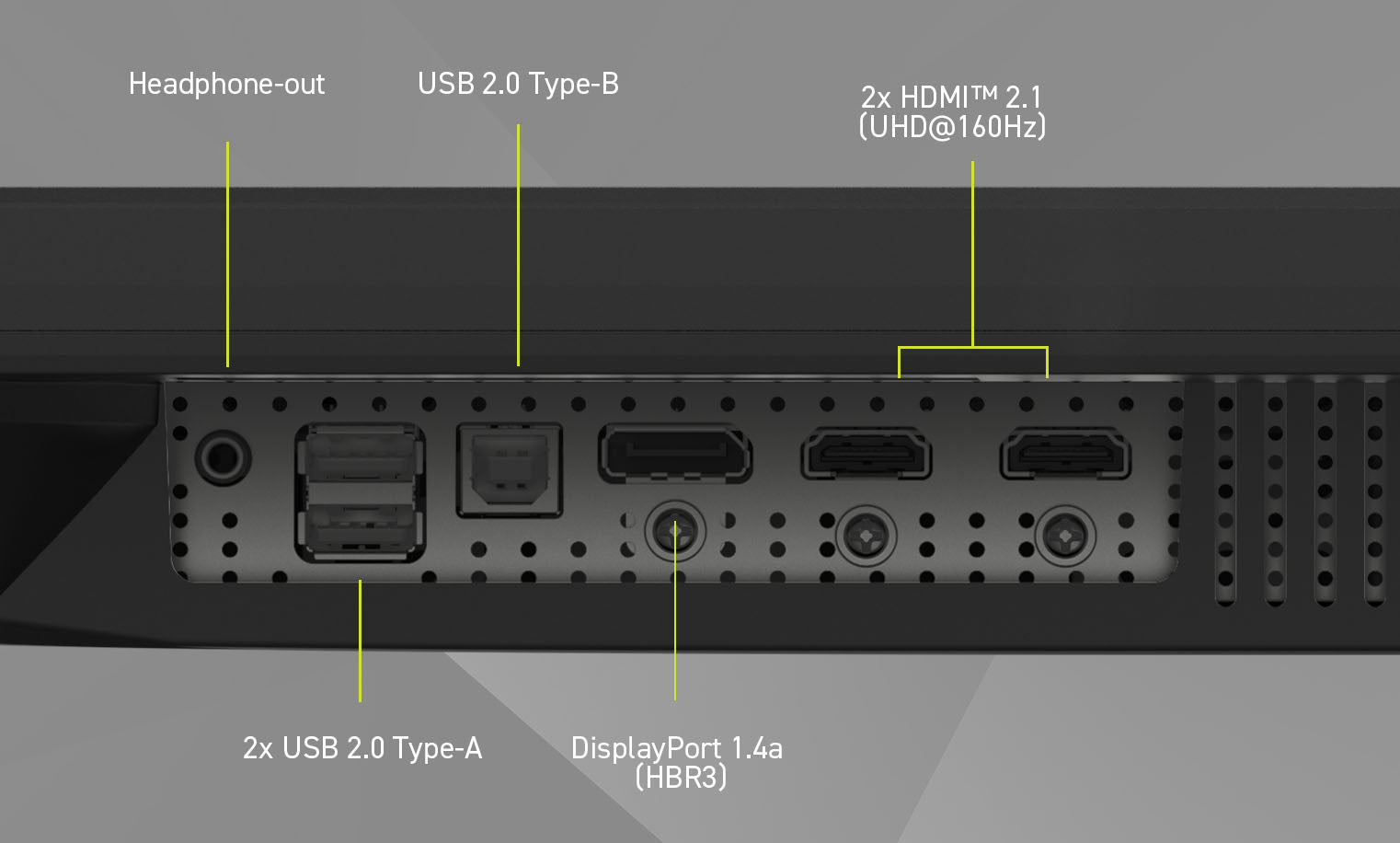 Headphone-out

USB 2.0 Type-B

2x HDMI™ 2.1
(UHD@160Hz)

2x USB 2.0 Type-A

DisplayPort 1.4a
(HBR3)