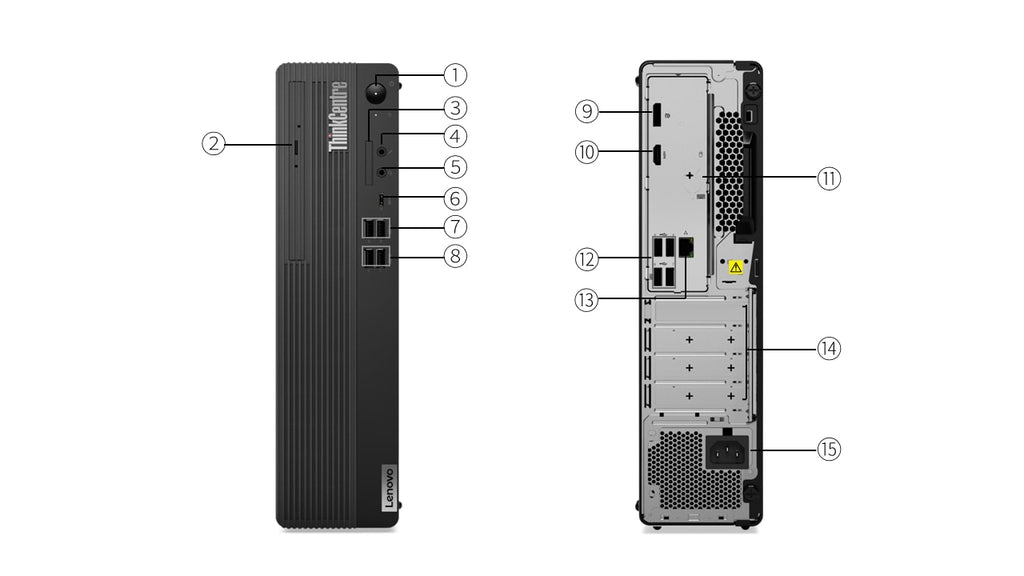 ThinkCentre
Lenovo
1
2
3
4
5
6
7
8
9
10
11
12
13
14
15