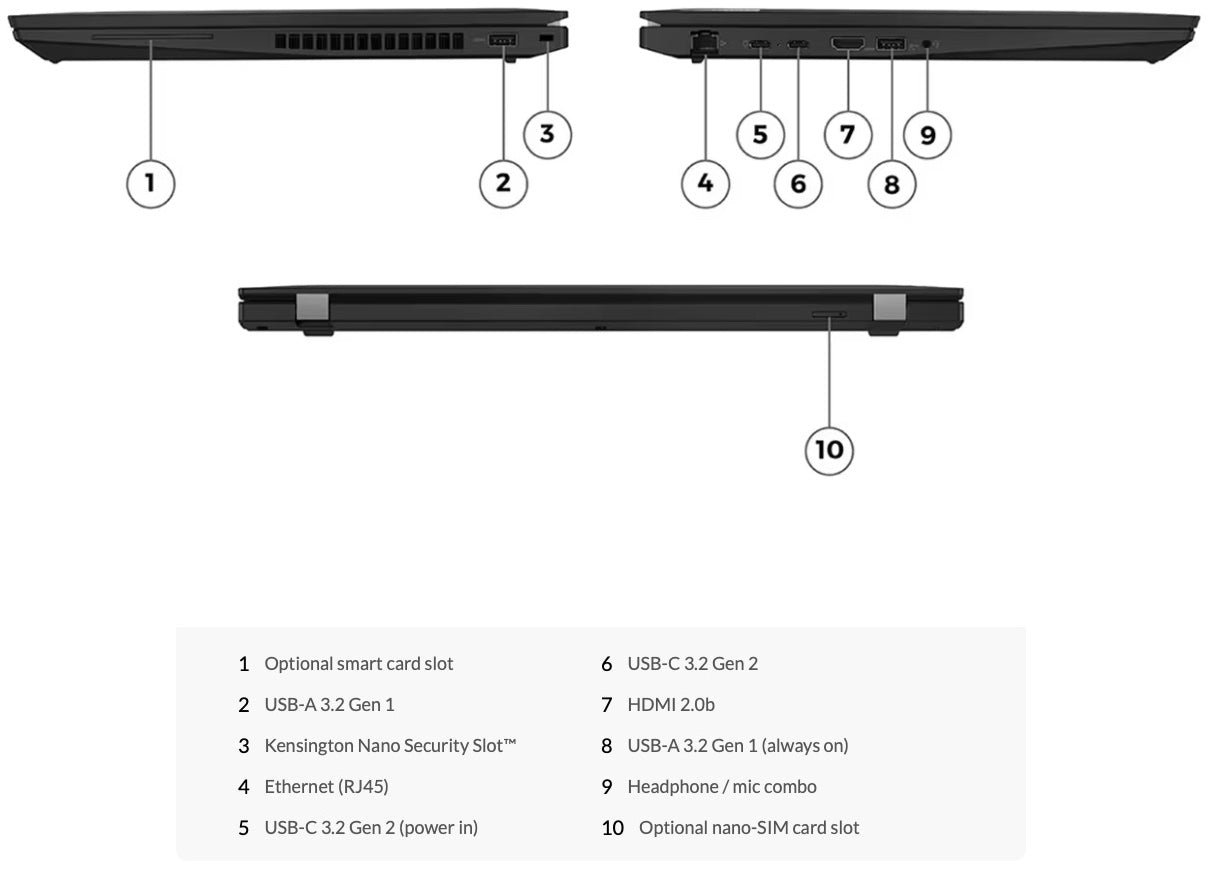 1
2
3
4
5
6
7
8
9
10

1 Optional smart card slot
2 USB-A 3.2 Gen 1
3 Kensington Nano Security Slot™
4 Ethernet (RJ45)
5 USB-C 3.2 Gen 2 (power in)

6 USB-C 3.2 Gen 2
7 HDMI 2.0b
8 USB-A 3.2 Gen 1 (always on)
9 Headphone / mic combo
10 Optional nano-SIM card slot